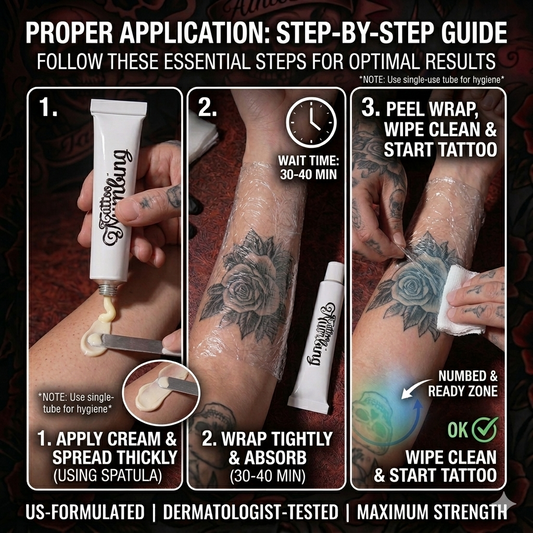 PROPER APPLICATION: STEP-BY-STEP GUIDE

FOLLOW THESE ESSENTIAL STEPS FOR OPTIMAL RESULTS

*NOTE: Use single-use tube for hygiene*

1.

Tattoo Numbing

*NOTE: Use single-tube for hygiene*

1. APPLY CREAM & SPREAD THICKLY (USING SPATULA)

2.

WAIT TIME: 30-40 MIN

Tattoo Numbing

2. WRAP TIGHTLY & ABSORB (30-40 MIN)

3. PEEL WRAP, WIPE CLEAN & START TATTOO

NUMBED & READY ZONE

OK

WIPE CLEAN & START TATTOO

US-FORMULATED | DERMATOLOGIST-TESTED | MAXIMUM STRENGTH